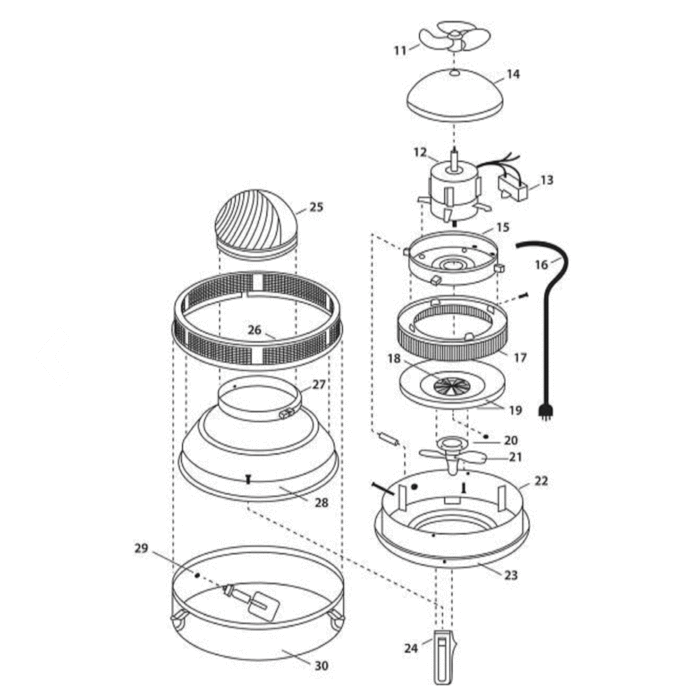 11
14
12
13
25
15
16
26
17
18
27
19
20
21
22
28
29
23
24
30